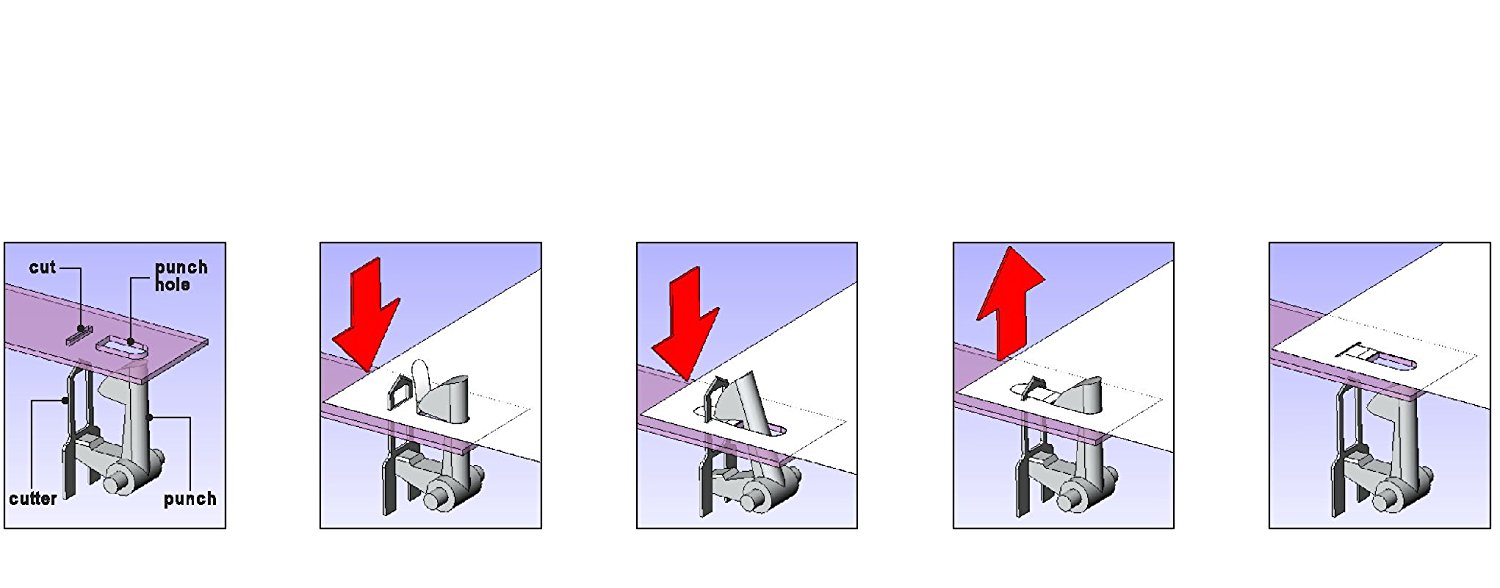 cut
punch hole
cutter
punch