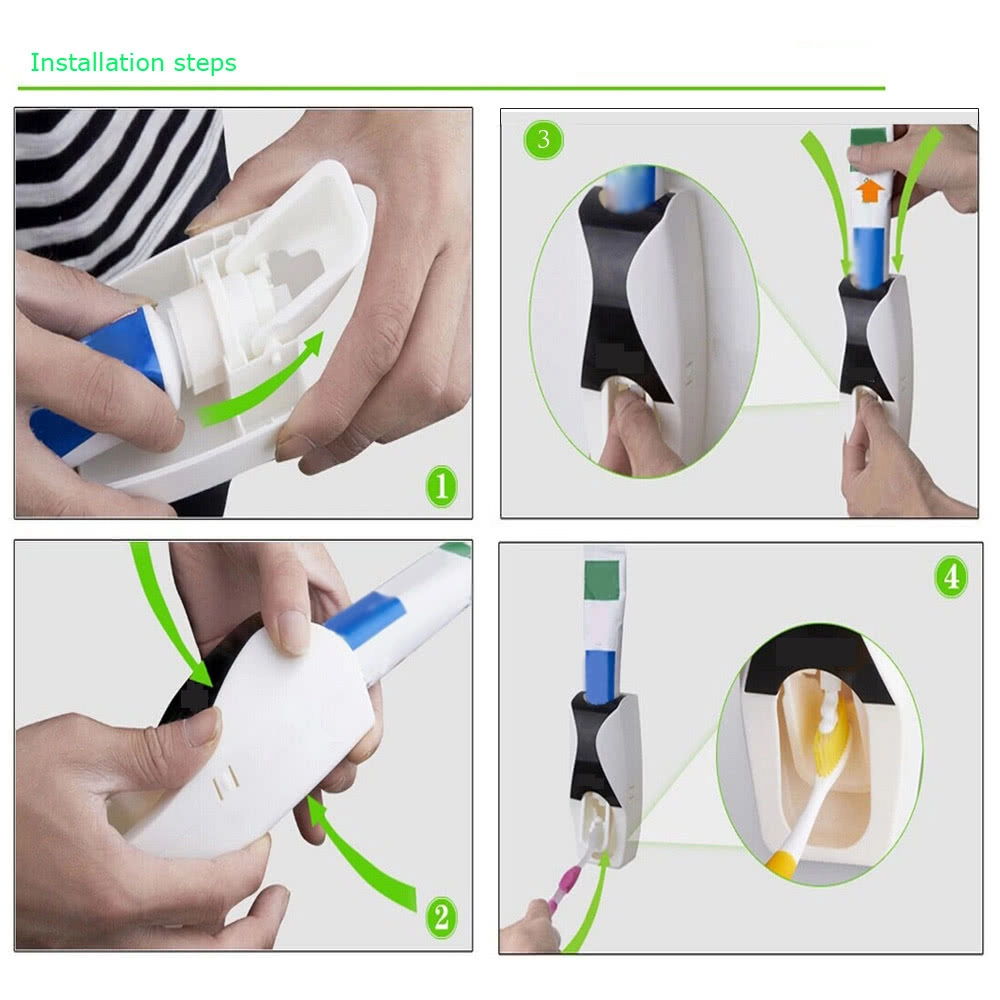 Installation steps

1

3

2

4