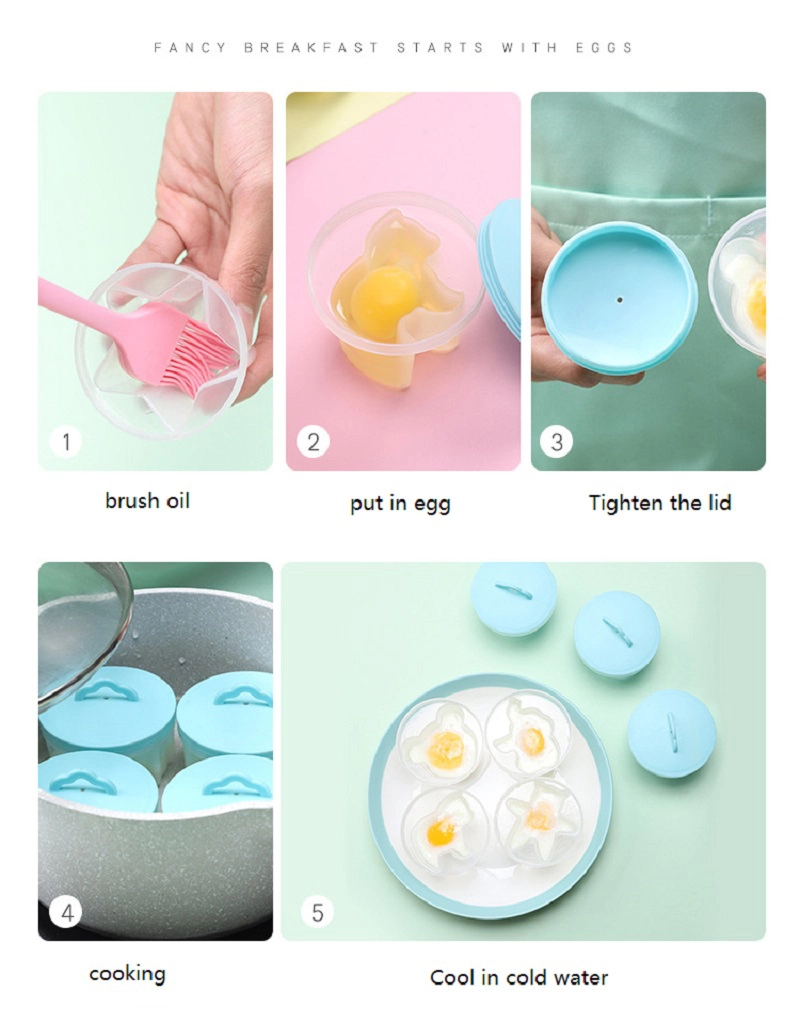 FANCY BREAKFAST STARTS WITH EGGS

1

brush oil

2

put in egg

3

Tighten the lid

4

cooking

5

Cool in cold water