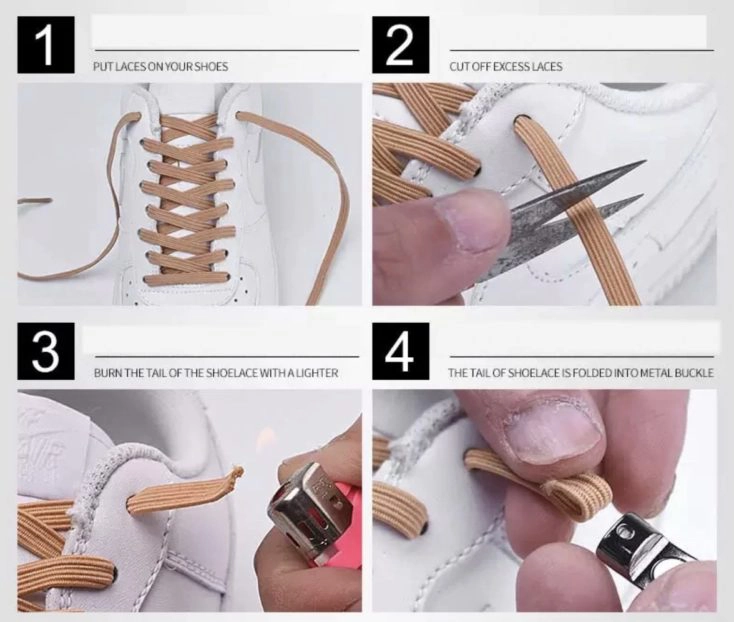 1

PUT LACES ON YOUR SHOES

2

CUT OFF EXCESS LACES

3

BURN THE TAIL OF THE SHOELACE WITH A LIGHTER

4

THE TAIL OF SHOELACE IS FOLDED INTO METAL BUCKLE