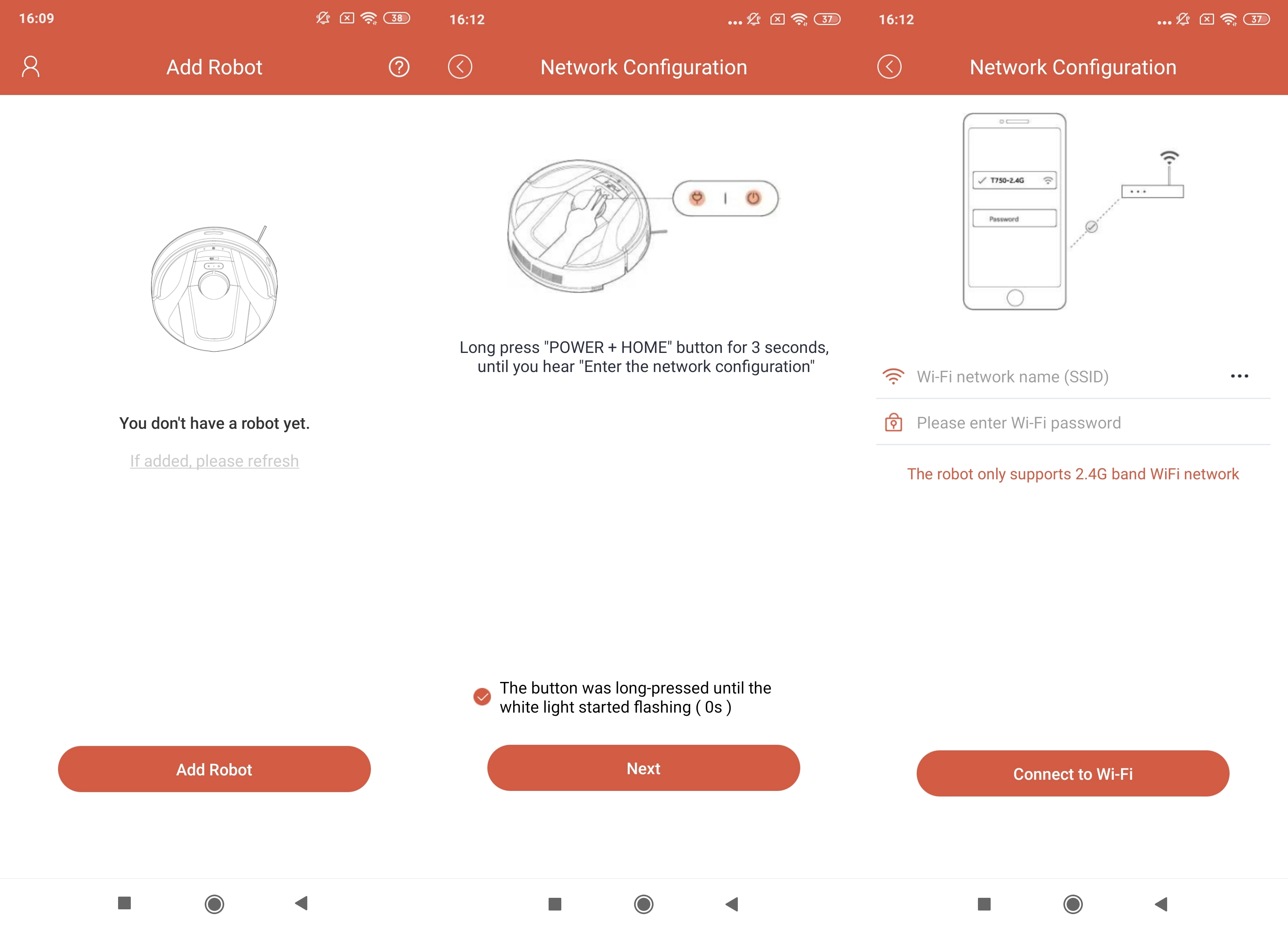 16:09

38

Add Robot

You don't have a robot yet.

If added, please refresh

Add Robot

16:12

37

Network Configuration

Long press "POWER + HOME" button for 3 seconds, until you hear "Enter the network configuration"

The button was long-pressed until the white light started flashing ( 0s )

Next

16:12

37

Network Configuration

T750-2.4G

Password

Wi-Fi network name (SSID)

Please enter Wi-Fi password

The robot only supports 2.4G band WiFi network

Connect to Wi-Fi