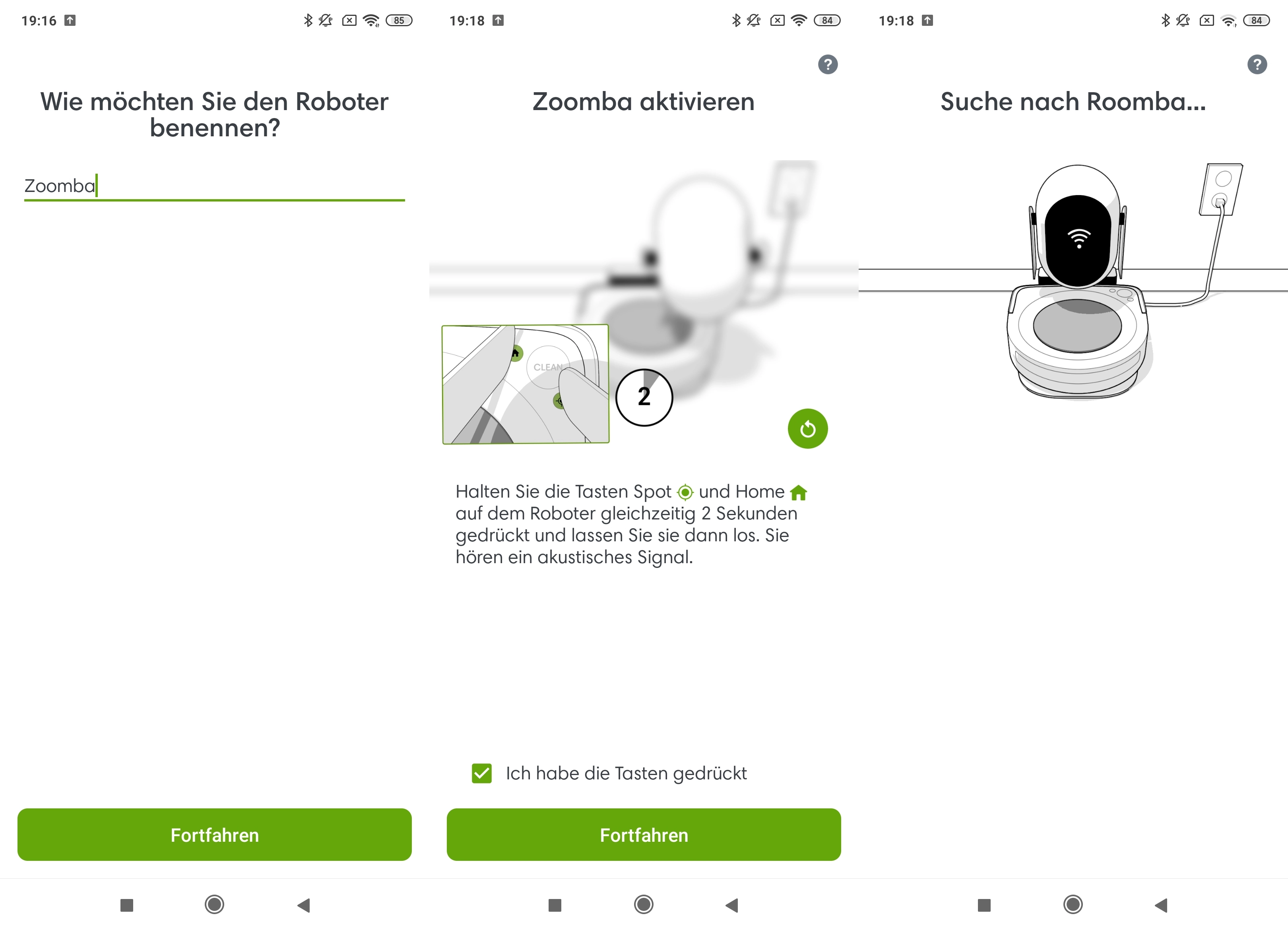 19:16 85

Wie möchten Sie den Roboter benennen?

Zoomba

Fortfahren

19:18 84

?

Zoomba aktivieren

CLEAN

2

Halten Sie die Tasten Spot und Home auf dem Roboter gleichzeitig 2 Sekunden gedrückt und lassen Sie sie dann los. Sie hören ein akustisches Signal.

Ich habe die Tasten gedrückt

Fortfahren

19:18 84

?

Suche nach Roomba...