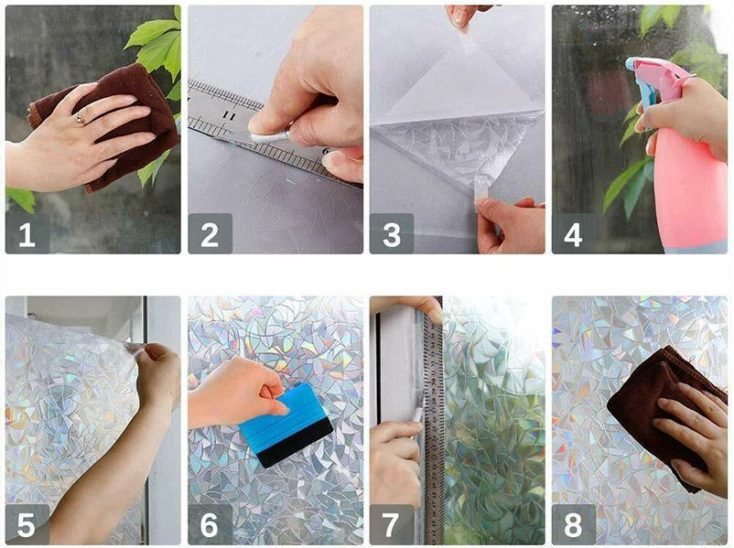 1
11
2
3
4
5
6
7
8