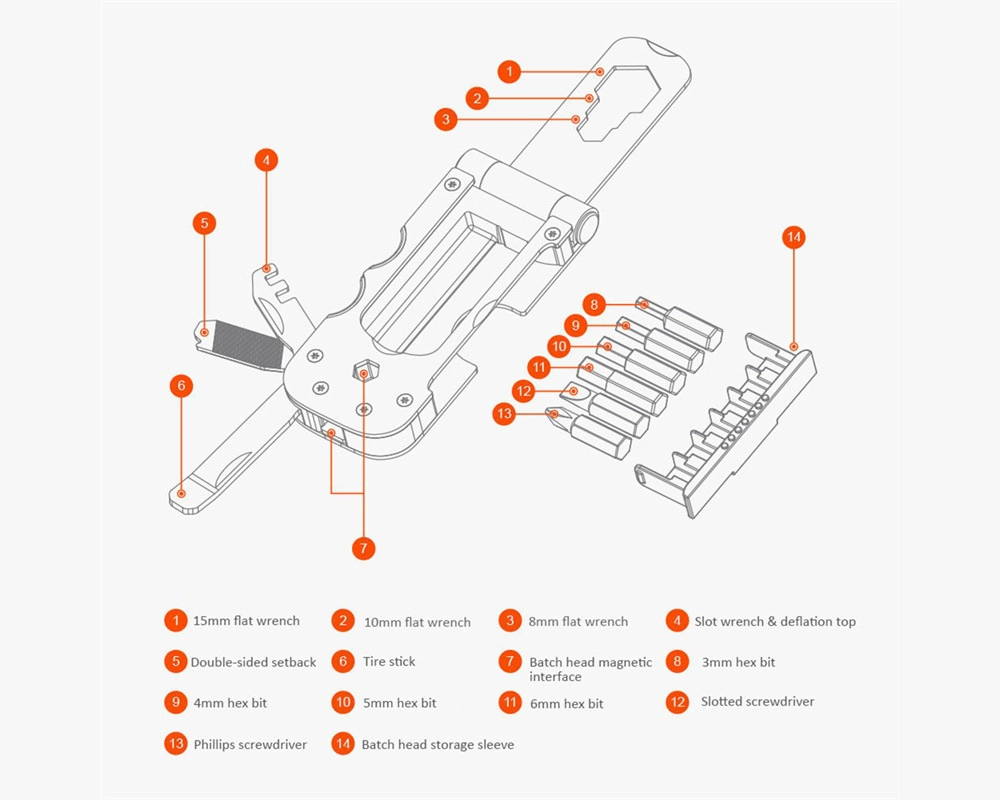 1
2
3
4
5
6
7
8
9
10
11
12
13
14

1 15mm flat wrench
2 10mm flat wrench
3 8mm flat wrench
4 Slot wrench & deflation top
5 Double-sided setback
6 Tire stick
7 Batch head magnetic interface
8 3mm hex bit
9 4mm hex bit
10 5mm hex bit
11 6mm hex bit
12 Slotted screwdriver
13 Phillips screwdriver
14 Batch head storage sleeve