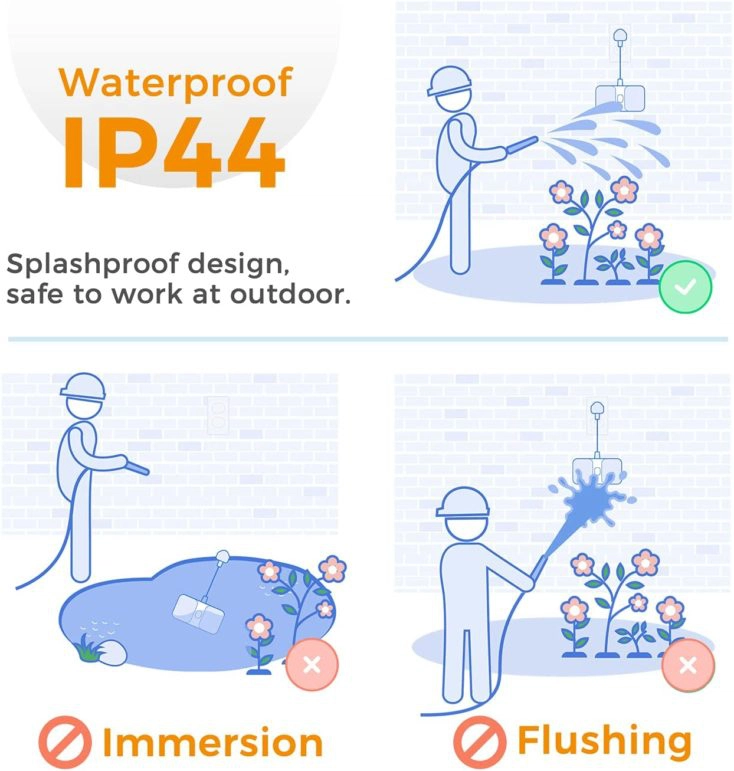 Waterproof
IP44

Splashproof design, safe to work at outdoor.

Immersion

Flushing