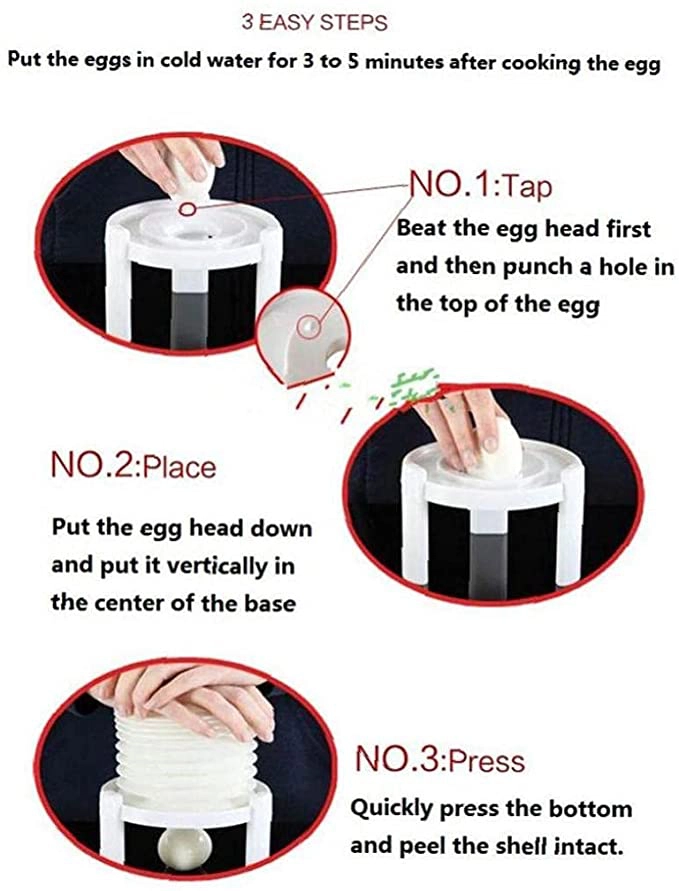 3 EASY STEPS

Put the eggs in cold water for 3 to 5 minutes after cooking the egg

NO.1:Tap

Beat the egg head first and then punch a hole in the top of the egg

NO.2:Place

Put the egg head down and put it vertically in the center of the base

NO.3:Press

Quickly press the bottom and peel the shell intact.