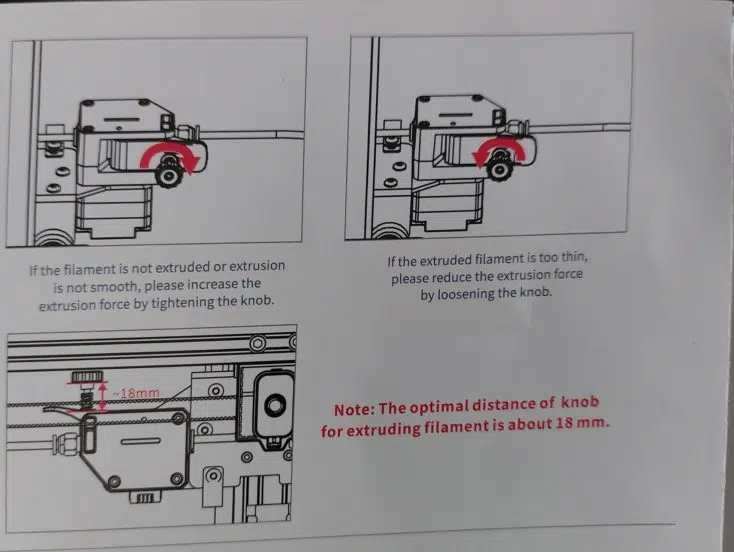 If the filament is not extruded or extrusion is not smooth, please increase the extrusion force by tightening the knob.

If the extruded filament is too thin, please reduce the extrusion force by loosening the knob.

~18mm

Note: The optimal distance of knob for extruding filament is about 18 mm.