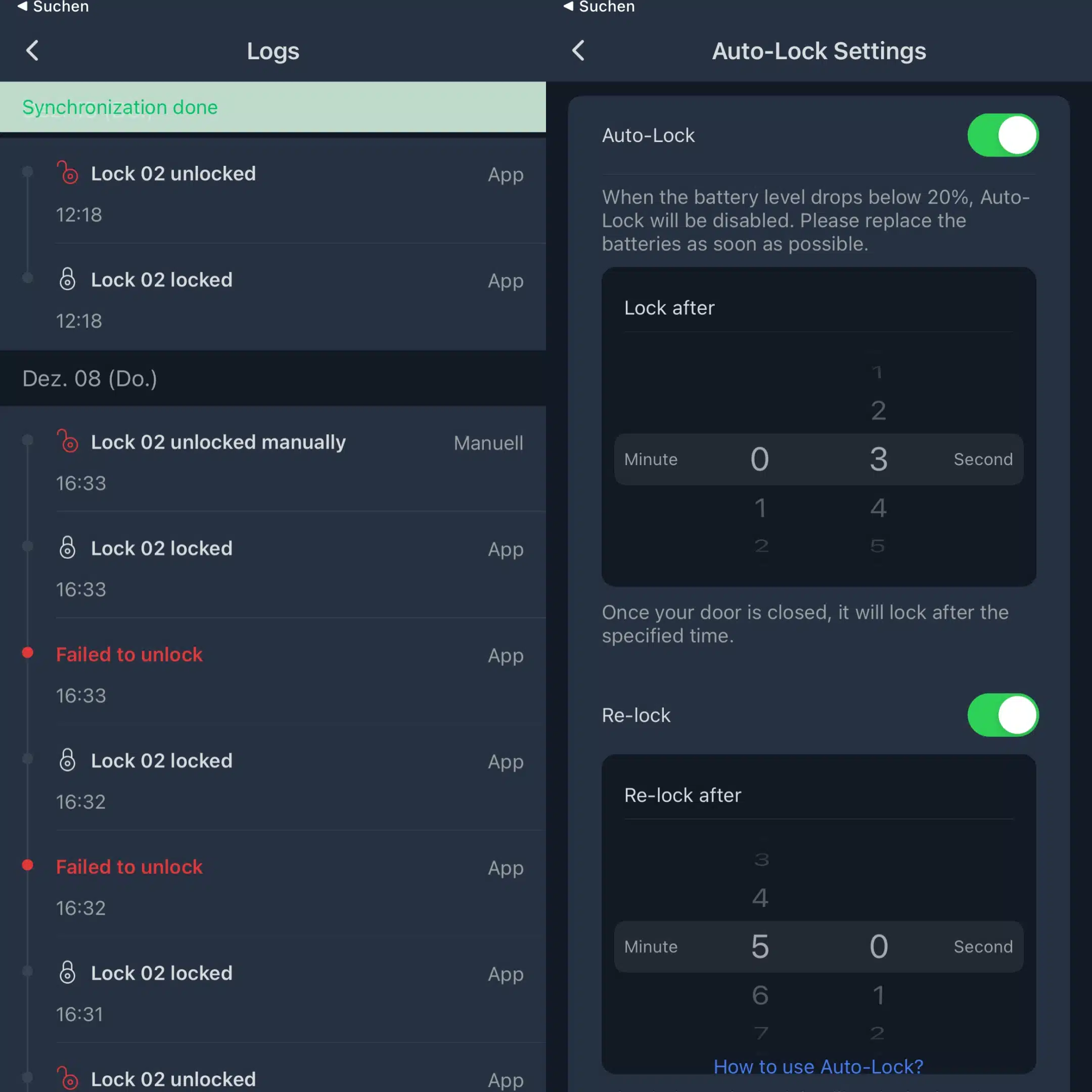 ◀ Suchen

Logs

Synchronization done

Lock 02 unlocked App
12:18

Lock 02 locked App
12:18

Dez. 08 (Do.)

Lock 02 unlocked manually Manuell
16:33

Lock 02 locked App
16:33

Failed to unlock App
16:33

Lock 02 locked App
16:32

Failed to unlock App
16:32

Lock 02 locked App
16:31

Lock 02 unlocked App

◀ Suchen

Auto-Lock Settings

Auto-Lock

When the battery level drops below 20%, Auto-Lock will be disabled. Please replace the batteries as soon as possible.

Lock after

1
2
Minute 0 3 Second
1 4
2 5

Once your door is closed, it will lock after the specified time.

Re-lock

Re-lock after

3
4
Minute 5 0 Second
6 1
7 2

How to use Auto-Lock?