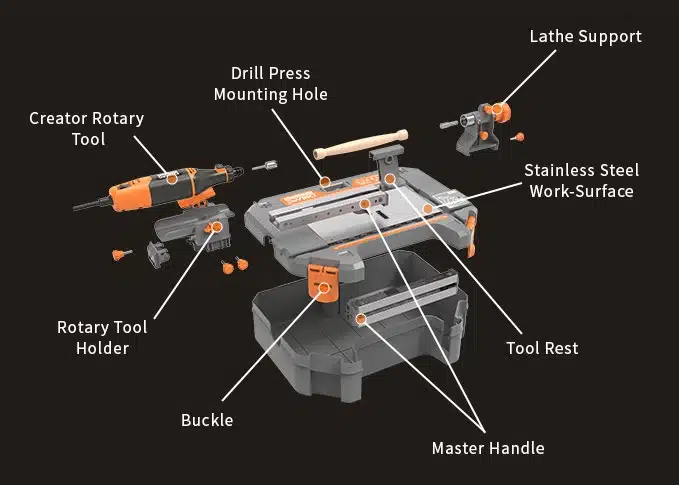 Lathe Support

Drill Press Mounting Hole

Creator Rotary Tool

Stainless Steel Work-Surface

Rotary Tool Holder

Tool Rest

Buckle

Master Handle