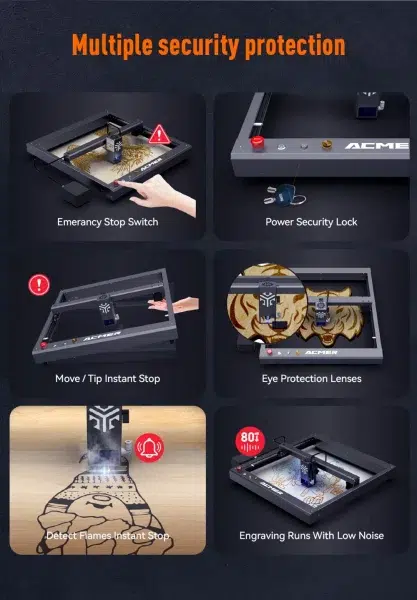 Multiple security protection

ACMER

Emerancy Stop Switch

ACMER

Power Security Lock

ACMER

Move / Tip Instant Stop

ACMER

Eye Protection Lenses

Detect Flames Instant Stop

80

ACMER

Engraving Runs With Low Noise