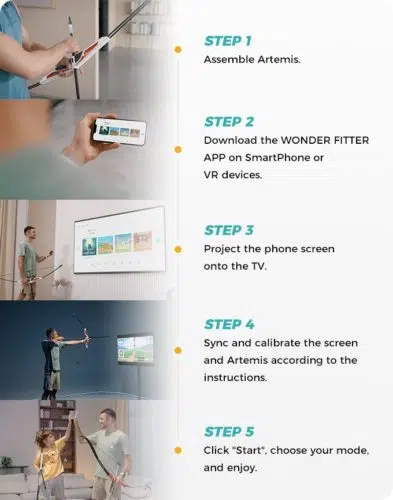 STEP 1
Assemble Artemis.

STEP 2
Download the WONDER FITTER APP on SmartPhone or VR devices.

STEP 3
Project the phone screen onto the TV.

STEP 4
Sync and calibrate the screen and Artemis according to the instructions.

STEP 5
Click "Start", choose your mode, and enjoy.