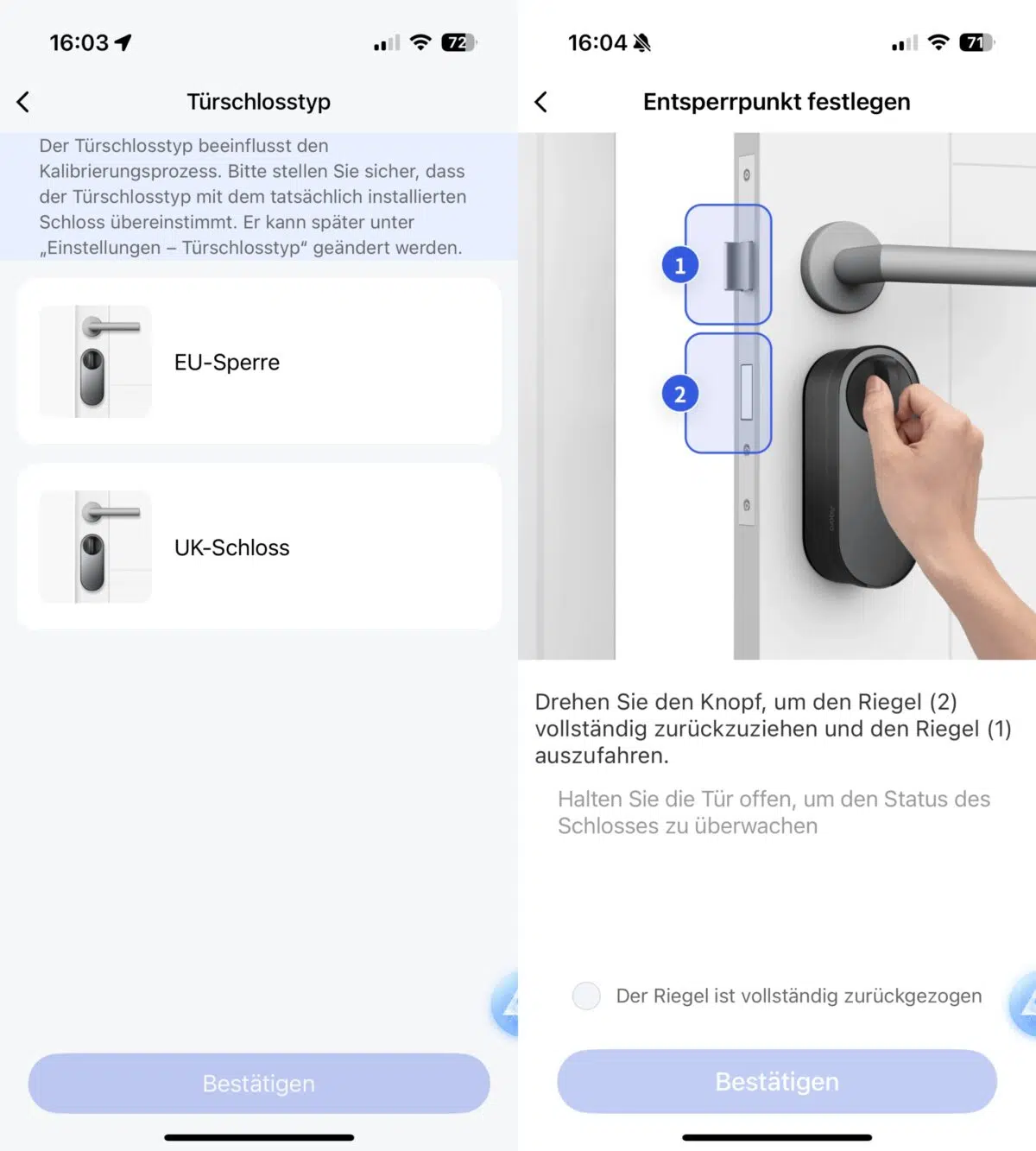 16:03

72

Türschlosstyp

Der Türschlosstyp beeinflusst den Kalibrierungsprozess. Bitte stellen Sie sicher, dass der Türschlosstyp mit dem tatsächlich installierten Schloss übereinstimmt. Er kann später unter „Einstellungen – Türschlosstyp“ geändert werden.

EU-Sperre

UK-Schloss

Bestätigen

16:04

71

Entsperrpunkt festlegen

1

2

Drehen Sie den Knopf, um den Riegel (2) vollständig zurückzuziehen und den Riegel (1) auszufahren.

Halten Sie die Tür offen, um den Status des Schlosses zu überwachen

Der Riegel ist vollständig zurückgezogen

Bestätigen