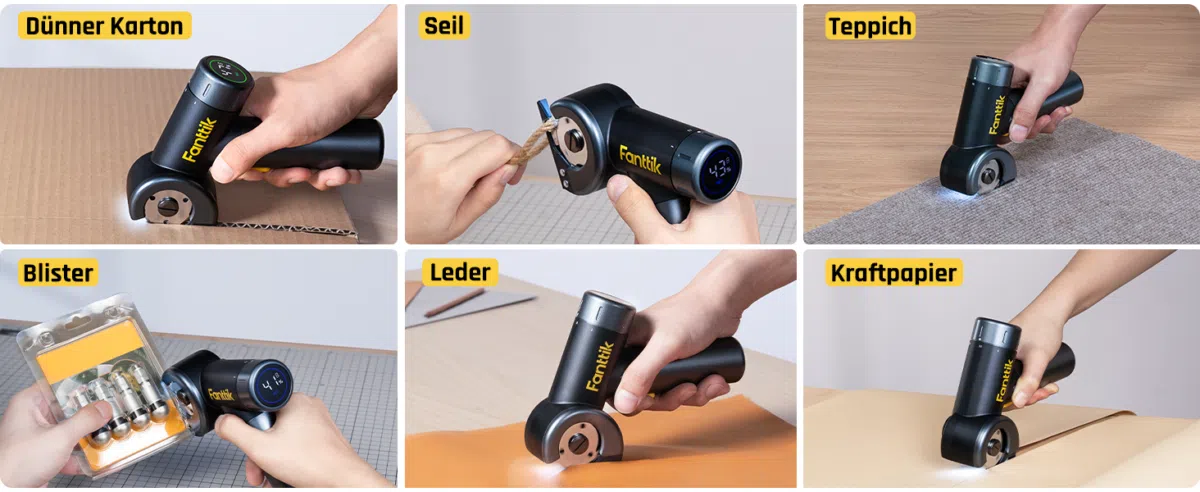 Dünner Karton

Fanttik

Seil

Fanttik

43

Teppich

Fanttik

Blister

43

Leder

Fanttik

Kraftpapier

Fanttik