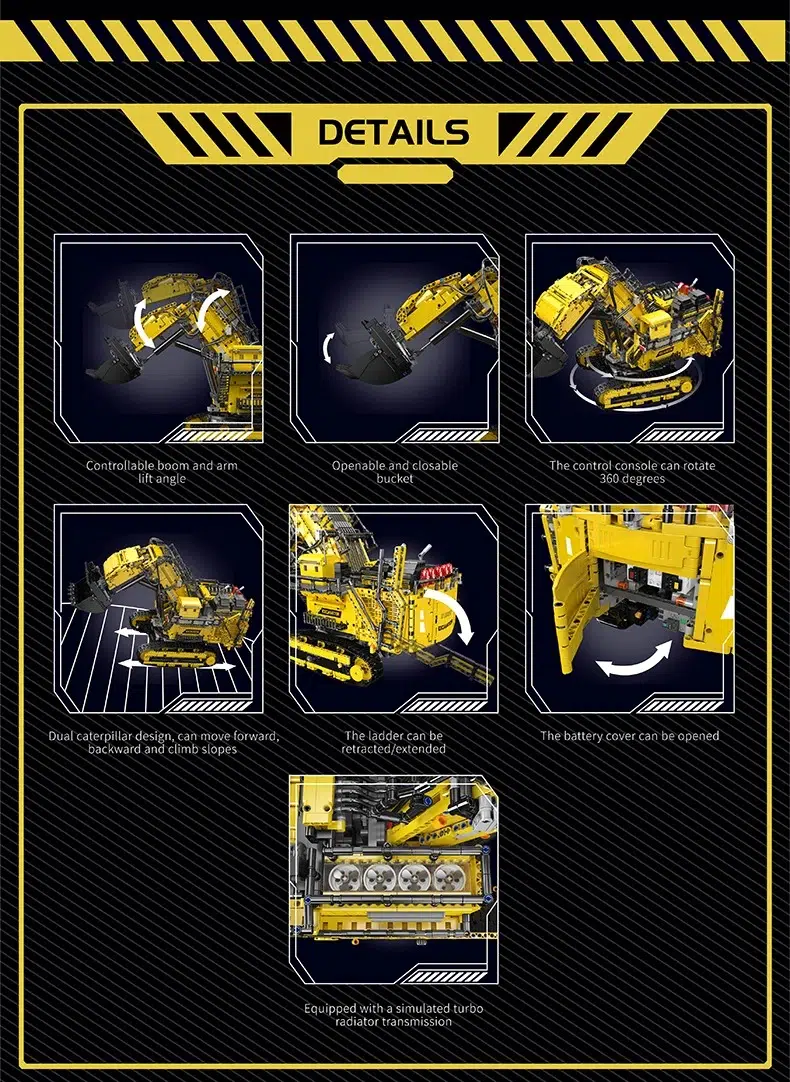 DETAILS

Controllable boom and arm lift angle

Openable and closable bucket

The control console can rotate 360 degrees

Dual caterpillar design, can move forward, backward and climb slopes

The ladder can be retracted/extended

The battery cover can be opened

Equipped with a simulated turbo radiator transmission