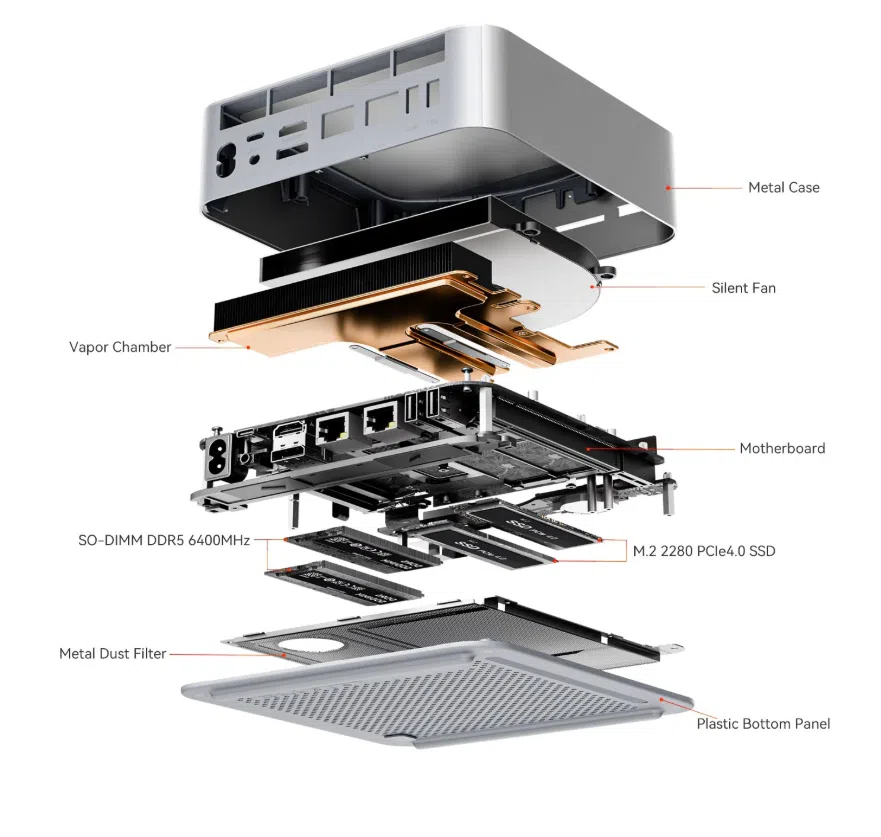 Metal Case

Silent Fan

Vapor Chamber

Motherboard

SO-DIMM DDR5 6400MHz

M.2 2280 PCIe4.0 SSD

Metal Dust Filter

Plastic Bottom Panel