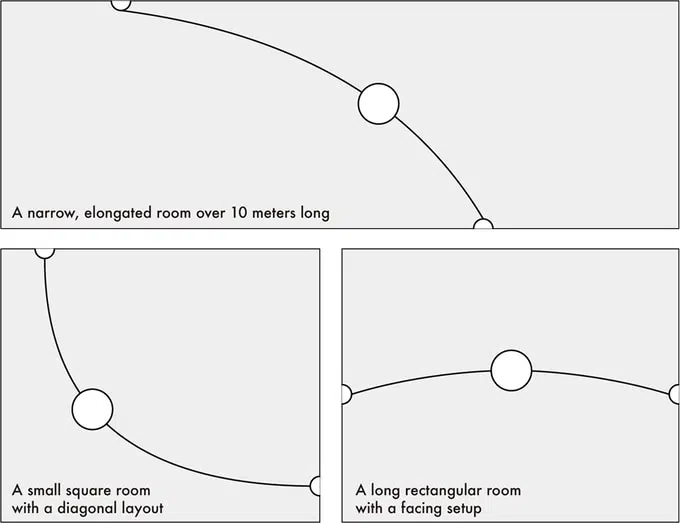 A narrow, elongated room over 10 meters long

A small square room with a diagonal layout

A long rectangular room with a facing setup