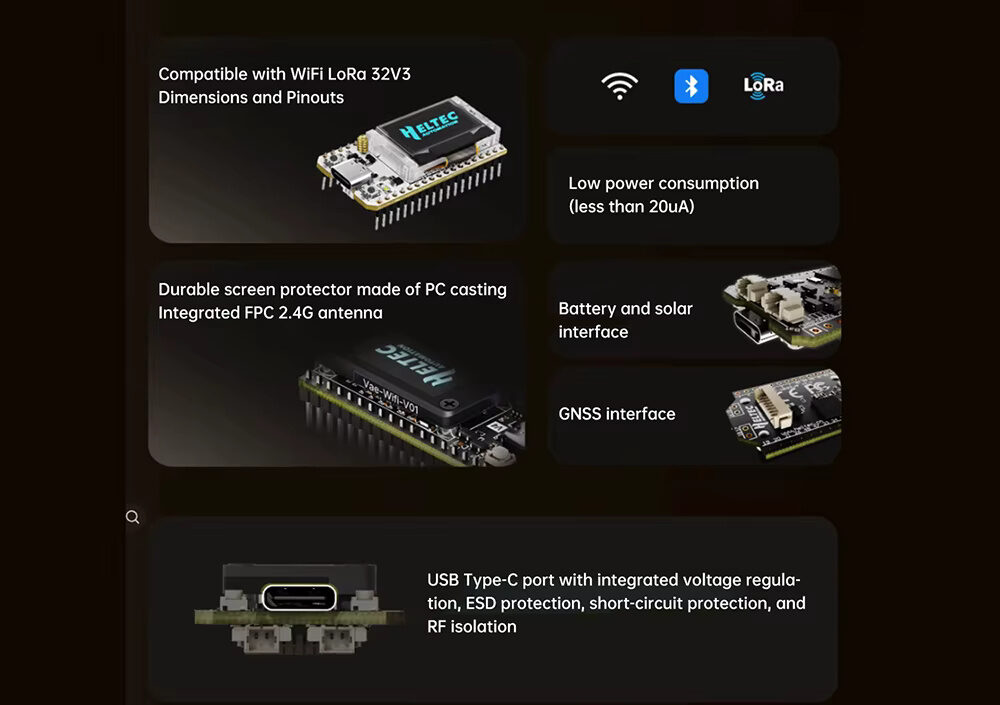 Compatible with WiFi LoRa 32V3
Dimensions and Pinouts

HELTEC

LoRa

Low power consumption
(less than 20uA)

Durable screen protector made of PC casting
Integrated FPC 2.4G antenna

HELTEC

Vae-Wifi-V01

Battery and solar interface

GNSS interface

USB Type-C port with integrated voltage regulation, ESD protection, short-circuit protection, and RF isolation