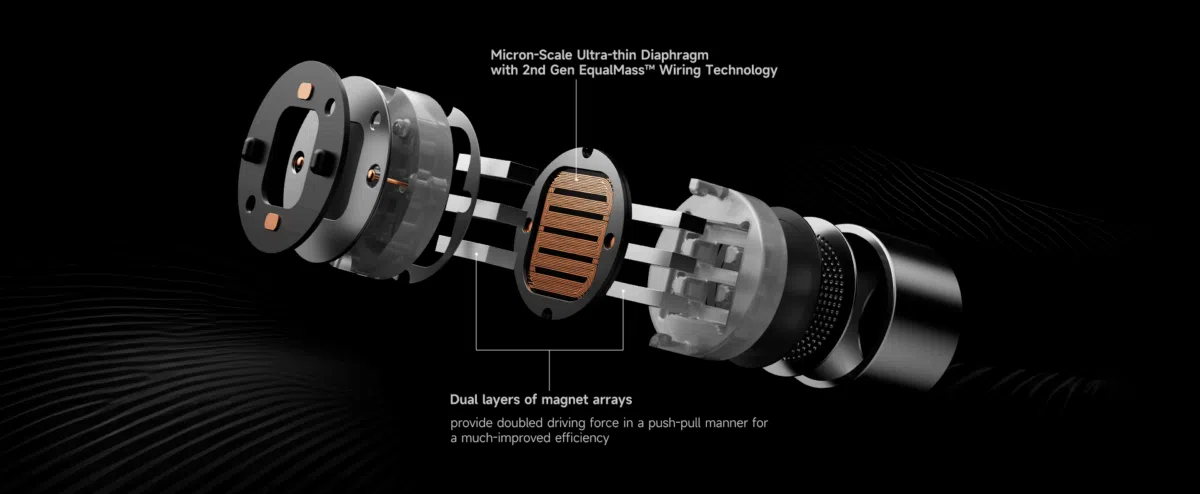 Micron-Scale Ultra-thin Diaphragm with 2nd Gen EqualMass™ Wiring Technology

Dual layers of magnet arrays

provide doubled driving force in a push-pull manner for a much-improved efficiency