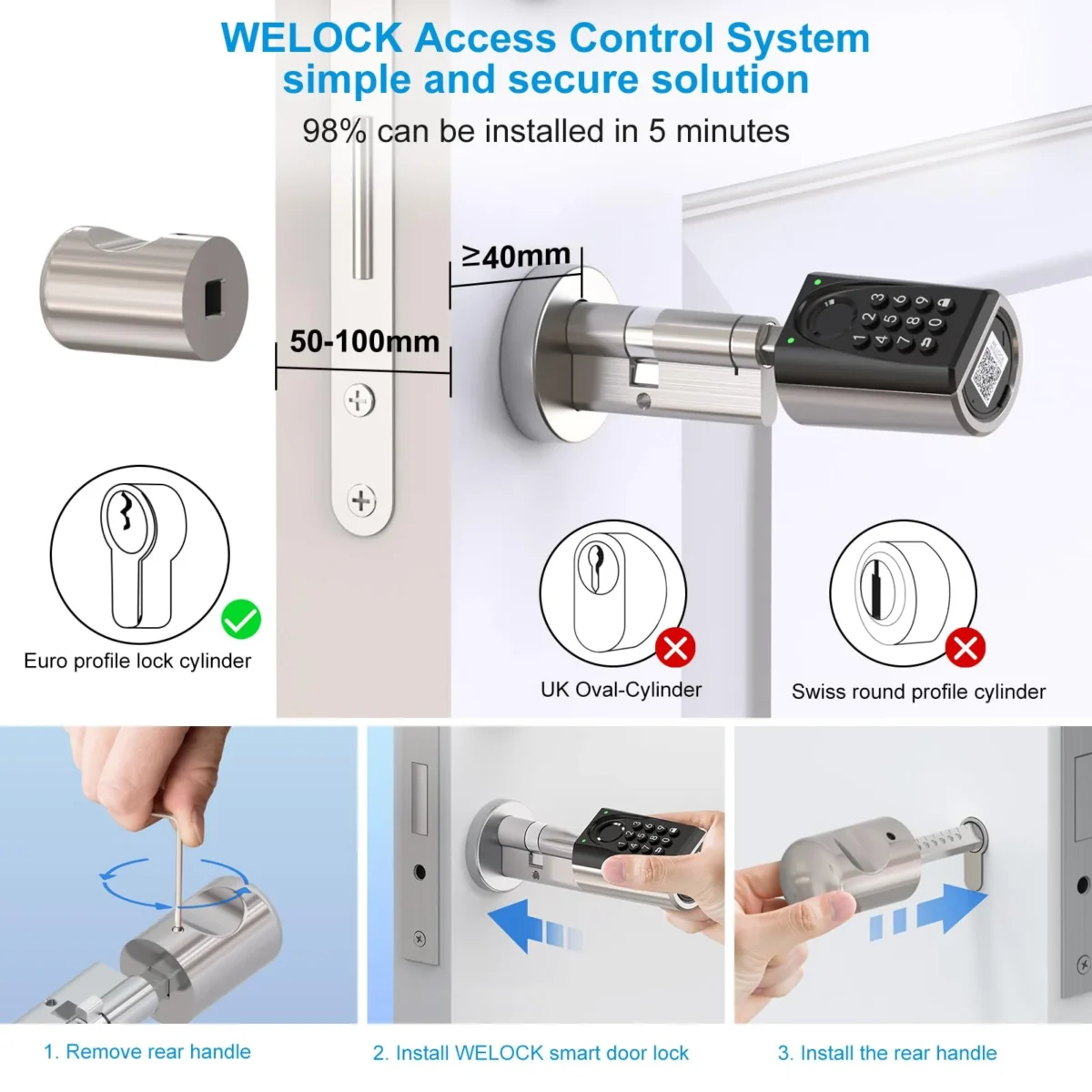 WELOCK Access Control System
simple and secure solution

98% can be installed in 5 minutes

≥40mm

50-100mm

Euro profile lock cylinder

UK Oval-Cylinder

Swiss round profile cylinder

1. Remove rear handle

2. Install WELOCK smart door lock

3. Install the rear handle