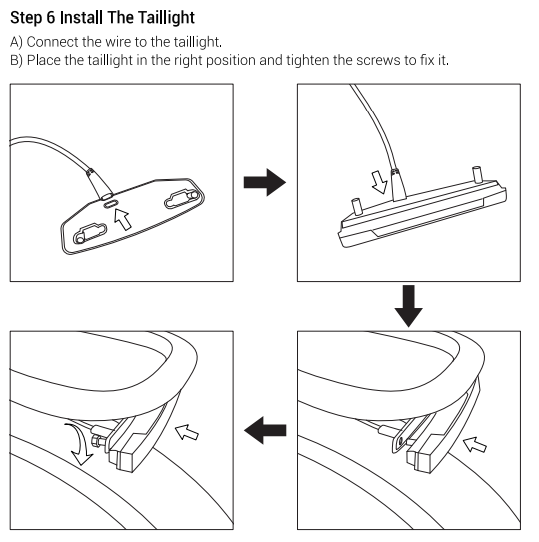 Step 6 Install The Taillight

A) Connect the wire to the taillight.
B) Place the taillight in the right position and tighten the screws to fix it.