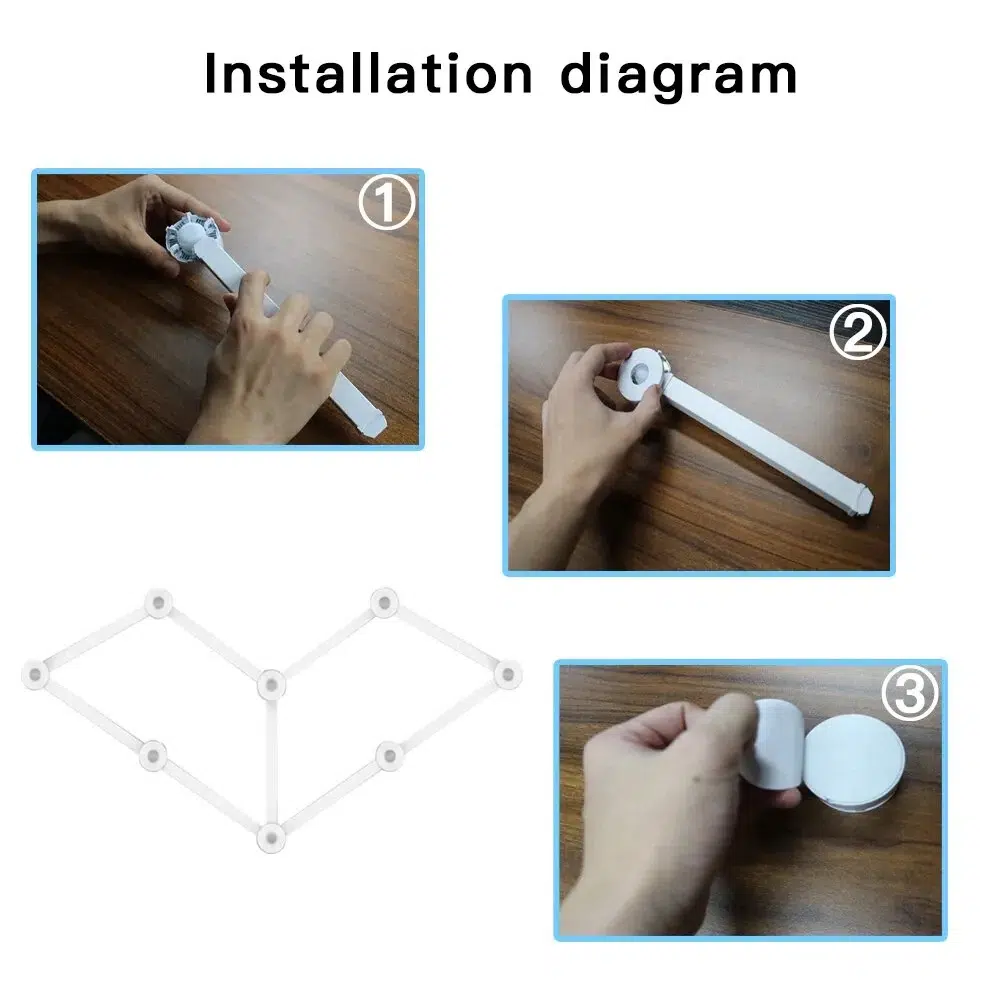 Installation diagram

①

②

③